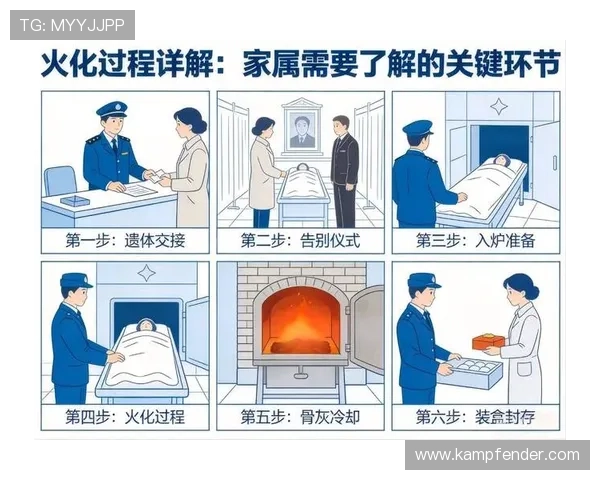 TG: MYYJJPP

火化过程详解：家属需要了解的关键环节

第一步：遗体交接

第二步：告别仪式

第三步：入炉准备

第四步：火化过程

第五步：骨灰冷却

第六步：装盒封存

www.kampfender.com